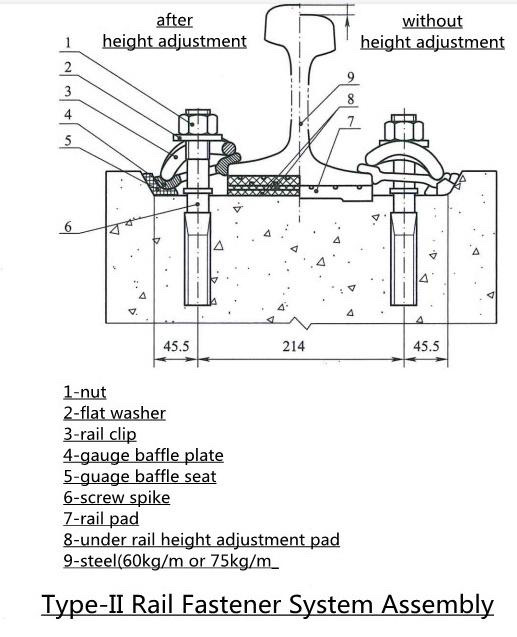 after
height adjustment

without
height adjustment

1
2
3
4
5
6

9
8
7

45.5
214
45.5

1-nut
2-flat washer
3-rail clip
4-gauge baffle plate
5-guage baffle seat
6-screw spike
7-rail pad
8-under rail height adjustment pad
9-steel(60kg/m or 75kg/m_

Type-II Rail Fastener System Assembly